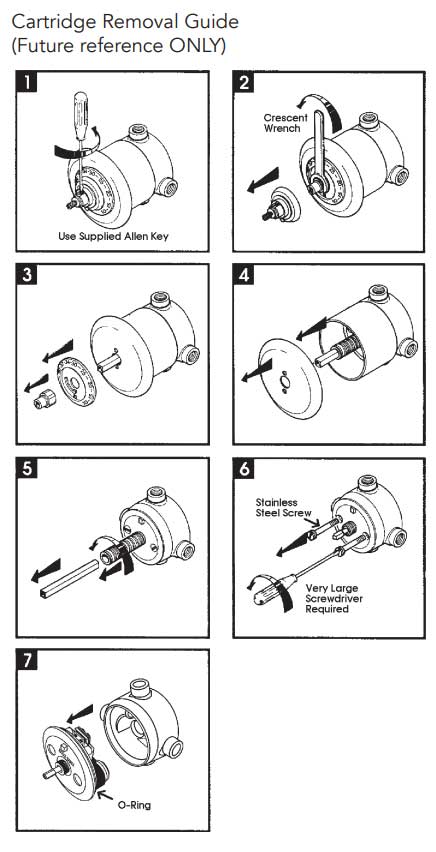 Cartridge Removal Guide
(Future reference ONLY)

1

Use Supplied Allen Key

2

Crescent Wrench

3

4

5

6

Stainless Steel Screw

Very Large Screwdriver Required

7

O-Ring