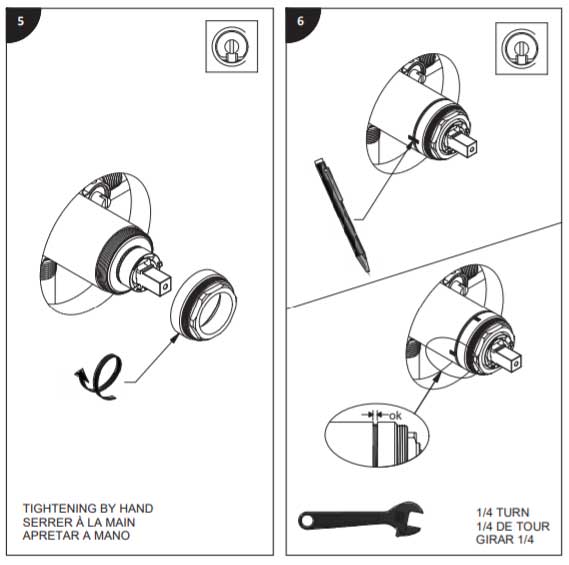 5

TIGHTENING BY HAND
SERRER À LA MAIN
APRETAR A MANO

6

ok

1/4 TURN
1/4 DE TOUR
GIRAR 1/4