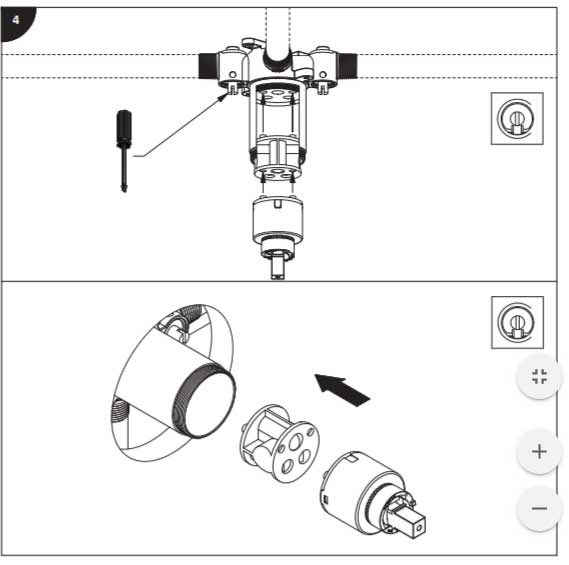 4

+
−