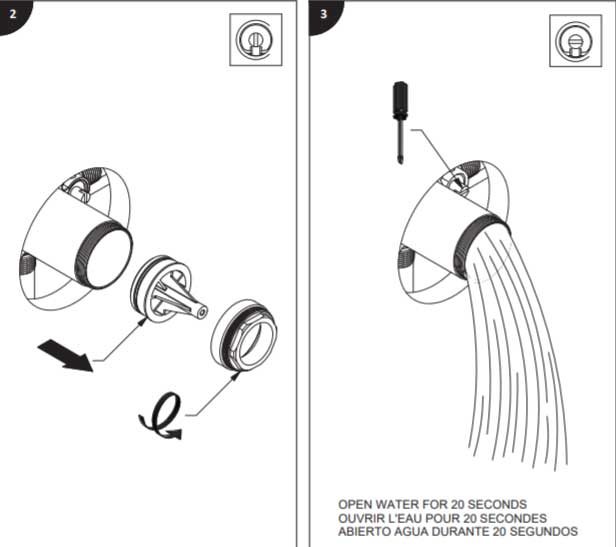 2

3

OPEN WATER FOR 20 SECONDS
OUVRIR L'EAU POUR 20 SECONDES
ABIERTO AGUA DURANTE 20 SEGUNDOS