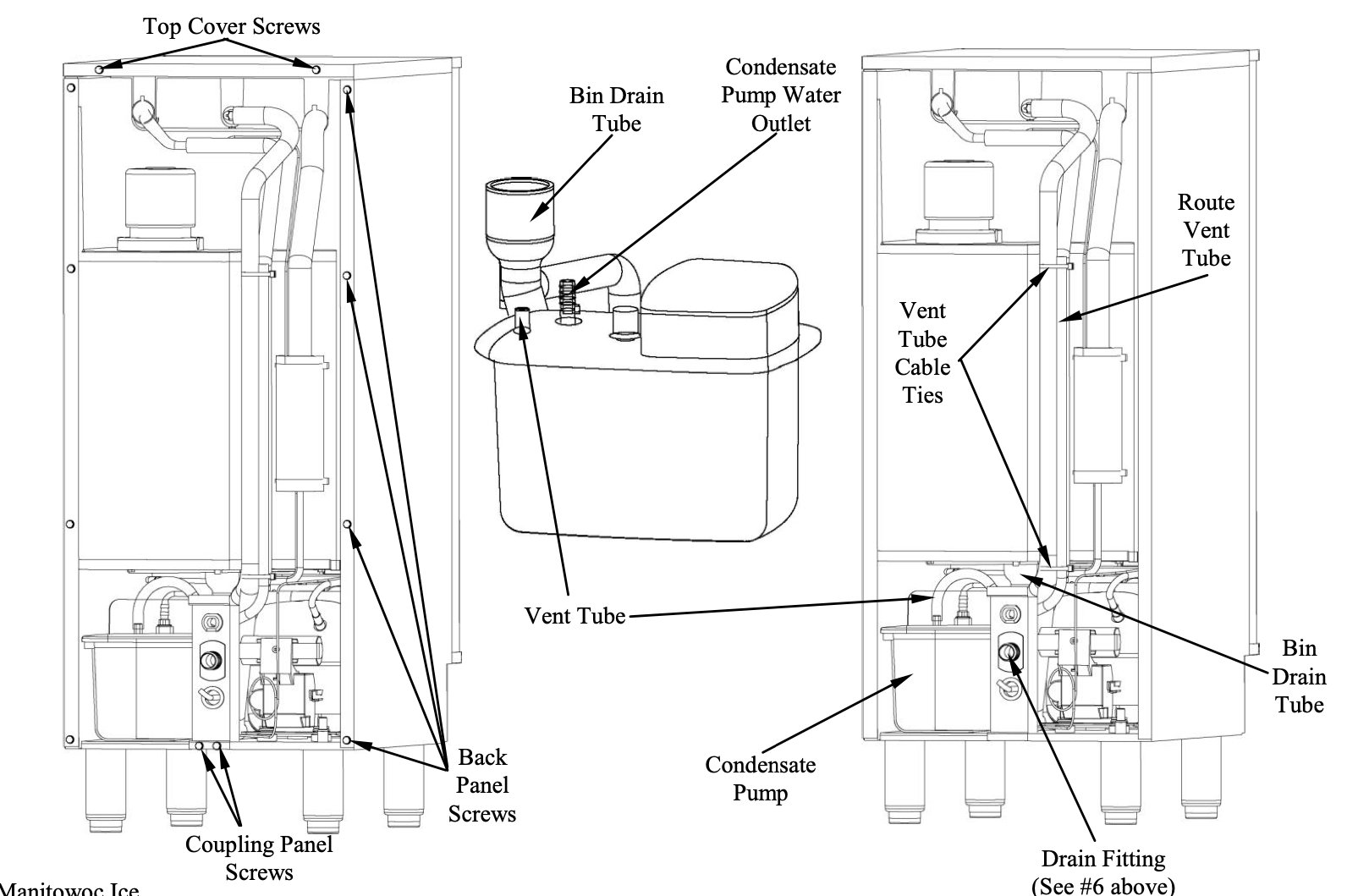 Top Cover Screws

Bin Drain Tube

Condensate Pump Water Outlet

Route Vent Tube

Vent Tube Cable Ties

Vent Tube

Bin Drain Tube

Condensate Pump

Back Panel Screws

Coupling Panel Screws

Drain Fitting (See #6 above)

Manitowoc Ice