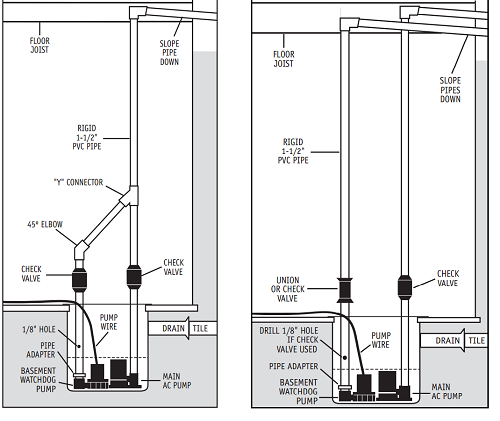 FLOOR JOIST

SLOPE PIPE DOWN

RIGID 1-1/2" PVC PIPE

"Y" CONNECTOR

45° ELBOW

CHECK VALVE

CHECK VALVE

1/8" HOLE

PUMP WIRE

DRAIN TILE

PIPE ADAPTER

BASEMENT WATCHDOG PUMP

MAIN AC PUMP

FLOOR JOIST

SLOPE PIPES DOWN

RIGID 1-1/2" PVC PIPE

UNION OR CHECK VALVE

CHECK VALVE

DRILL 1/8" HOLE IF CHECK VALVE USED

PUMP WIRE

DRAIN TILE

PIPE ADAPTER

BASEMENT WATCHDOG PUMP

MAIN AC PUMP