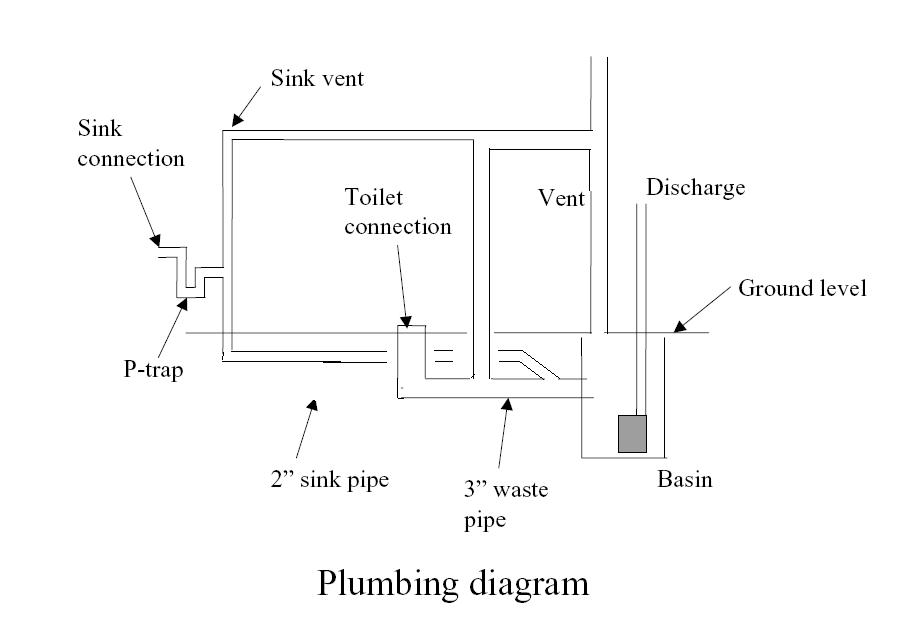 Sink vent

Sink connection

Toilet connection

Vent

Discharge

Ground level

P-trap

2” sink pipe

3” waste pipe

Basin

Plumbing diagram